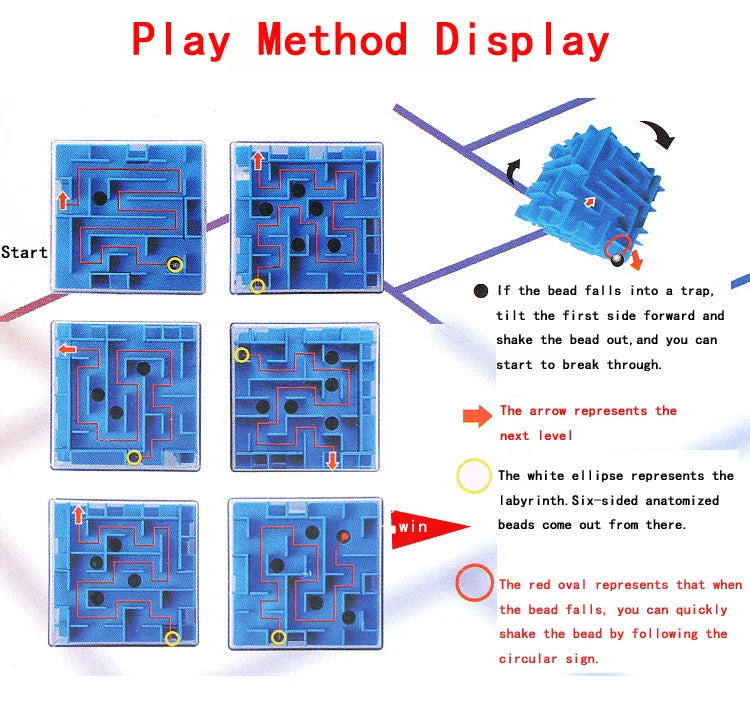 Play Method Display

Start

win

If the bead falls into a trap, tilt the first side forward and shake the bead out,and you can start to break through.

The arrow represents the next level

The white ellipse represents the labyrinth.Six-sided anatomized beads come out from there.

The red oval represents that when the bead falls, you can quickly shake the bead by following the circular sign.