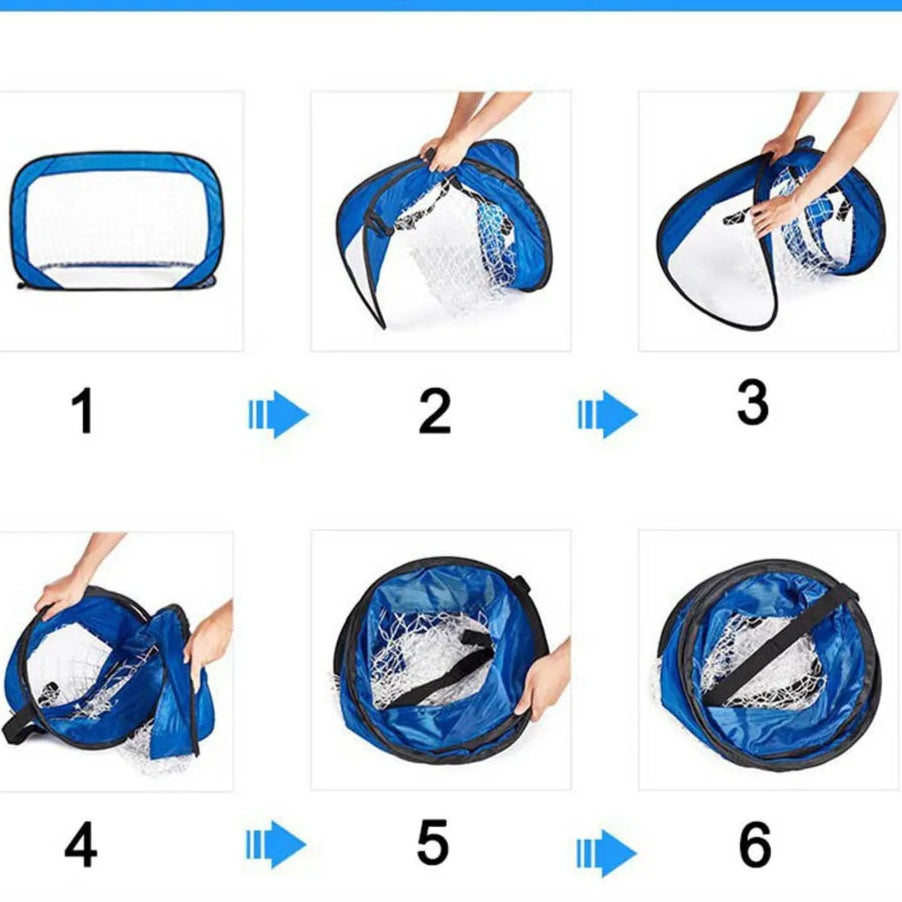 1

2

3

4

5

6